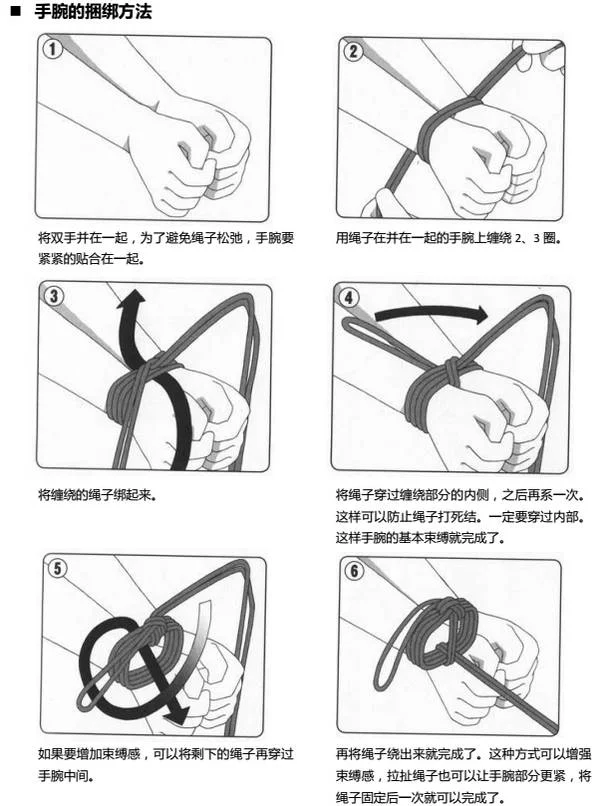 ■ 手腕的捆绑方法

1

将双手并在一起，为了避免绳子松弛，手腕要紧紧的贴合在一起。

2

用绳子在并在一起的手腕上缠绕 2、3 圈。

3

将缠绕的绳子绑起来。

4

将绳子穿过缠绕部分的内侧，之后再系一次。这样可以防止绳子打死结。一定要穿过内部。这样手腕的基本束缚就完成了。

5

如果要增加束缚感，可以将剩下的绳子再穿过手腕中间。

6

再将绳子绕出来就完成了。这种方式可以增强束缚感，拉扯绳子也可以让手腕部分更紧，将绳子固定后一次就可以完成了。